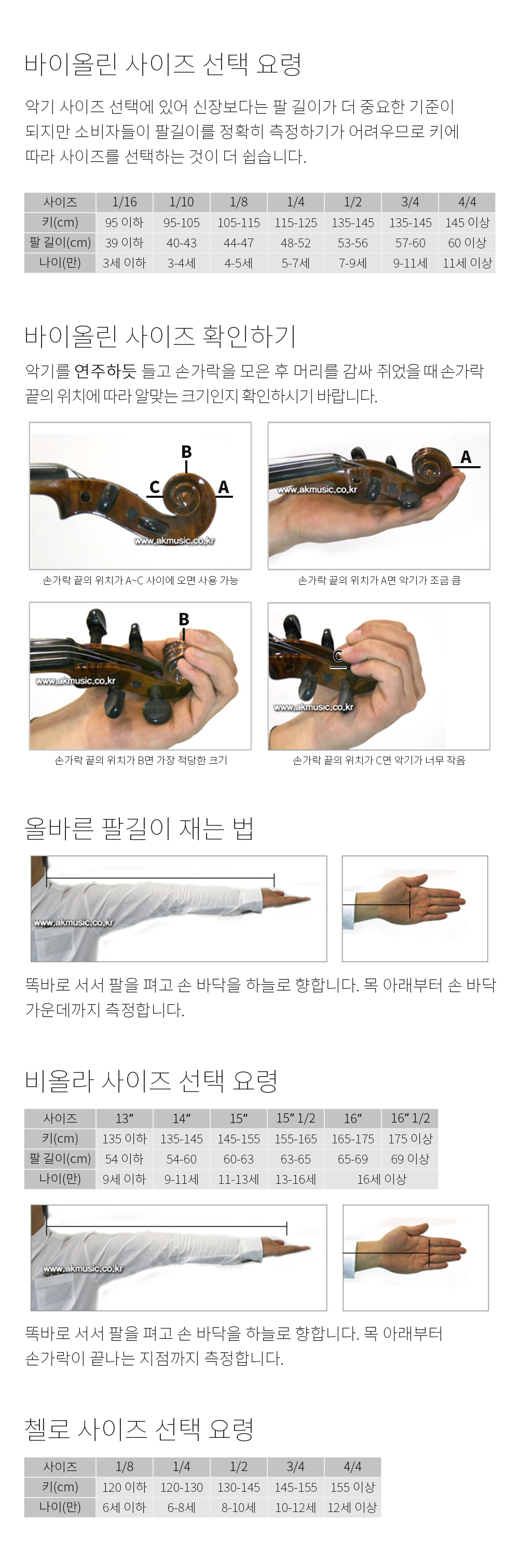 바이올린 사이즈 선택 요령

악기 사이즈 선택에 있어 신장보다는 팔 길이가 더 중요한 기준이 되지만 소비자들이 팔길이를 정확히 측정하기가 어려우므로 키에 따라 사이즈를 선택하는 것이 더 쉽습니다.

| 사이즈 | 1/16 | 1/10 | 1/8 | 1/4 | 1/2 | 3/4 | 4/4 |
|---|---|---|---|---|---|---|---|
| 키(cm) | 95 이하 | 95-105 | 105-115 | 115-125 | 135-145 | 135-145 | 145 이상 |
| 팔 길이(cm) | 39 이하 | 40-43 | 44-47 | 48-52 | 53-56 | 57-60 | 60 이상 |
| 나이(만) | 3세 이하 | 3-4세 | 4-5세 | 5-7세 | 7-9세 | 9-11세 | 11세 이상 |

바이올린 사이즈 확인하기

악기를 연주하듯 들고 손가락을 모은 후 머리를 감싸 쥐었을 때 손가락 끝의 위치에 따라 알맞는 크기인지 확인하시기 바랍니다.

B C A www.akmusic.co.kr
손가락 끝의 위치가 A~C 사이에 오면 사용 가능

A www.akmusic.co.kr
손가락 끝의 위치가 A면 악기가 조금 큼

B www.akmusic.co.kr
손가락 끝의 위치가 B면 가장 적당한 크기

C www.akmusic.co.kr
손가락 끝의 위치가 C면 악기가 너무 작음

올바른 팔길이 재는 법

www.akmusic.co.kr

똑바로 서서 팔을 펴고 손 바닥을 하늘로 향합니다. 목 아래부터 손 바닥 가운데까지 측정합니다.

비올라 사이즈 선택 요령

| 사이즈 | 13" | 14" | 15" | 15" 1/2 | 16" | 16" 1/2 |
|---|---|---|---|---|---|---|
| 키(cm) | 135 이하 | 135-145 | 145-155 | 155-165 | 165-175 | 175 이상 |
| 팔 길이(cm) | 54 이하 | 54-60 | 60-63 | 63-65 | 65-69 | 69 이상 |
| 나이(만) | 9세 이하 | 9-11세 | 11-13세 | 13-16세 | 16세 이상 | |

www.akmusic.co.kr

똑바로 서서 팔을 펴고 손 바닥을 하늘로 향합니다. 목 아래부터 손가락이 끝나는 지점까지 측정합니다.

첼로 사이즈 선택 요령

| 사이즈 | 1/8 | 1/4 | 1/2 | 3/4 | 4/4 |
|---|---|---|---|---|---|
| 키(cm) | 120 이하 | 120-130 | 130-145 | 145-155 | 155 이상 |
| 나이(만) | 6세 이하 | 6-8세 | 8-10세 | 10-12세 | 12세 이상 |